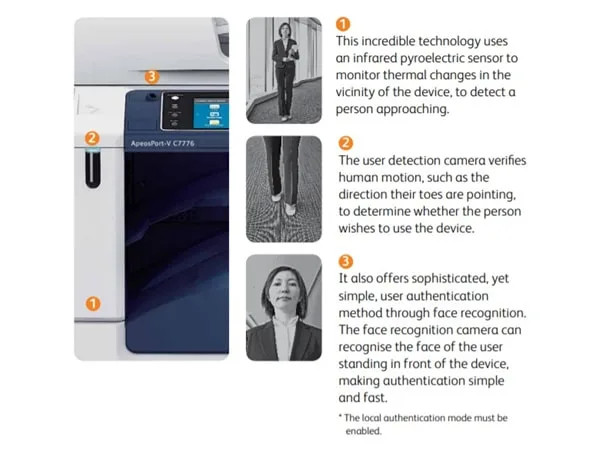 3

2

ApeosPort-V C7776

1

1
This incredible technology uses an infrared pyroelectric sensor to monitor thermal changes in the vicinity of the device, to detect a person approaching.

2
The user detection camera verifies human motion, such as the direction their toes are pointing, to determine whether the person wishes to use the device.

3
It also offers sophisticated, yet simple, user authentication method through face recognition. The face recognition camera can recognise the face of the user standing in front of the device, making authentication simple and fast.

* The local authentication mode must be enabled.